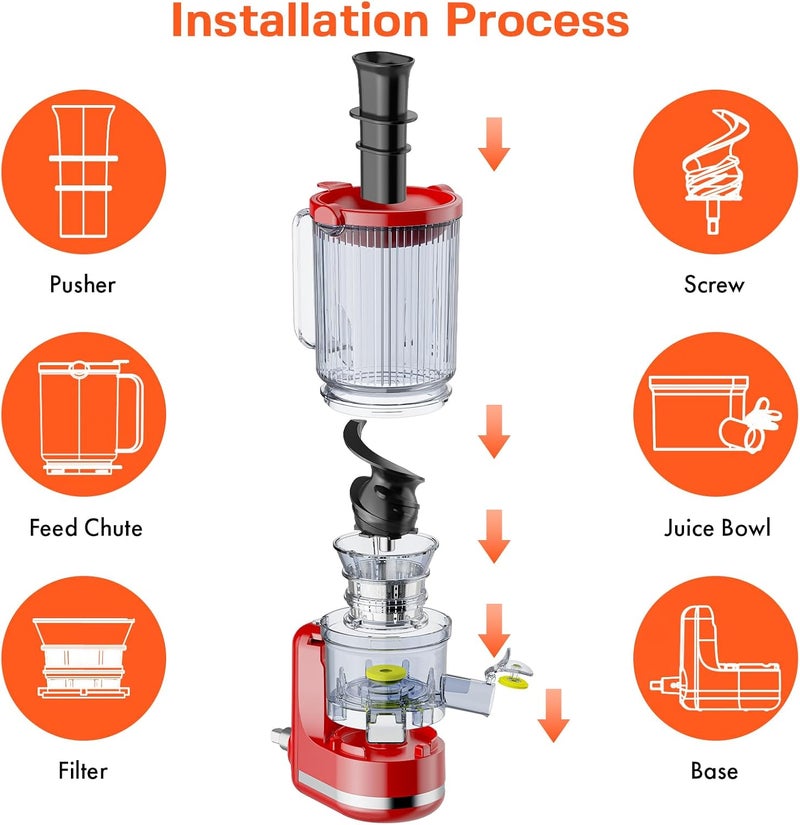 Installation Process

Pusher

Feed Chute

Filter

Screw

Juice Bowl

Base